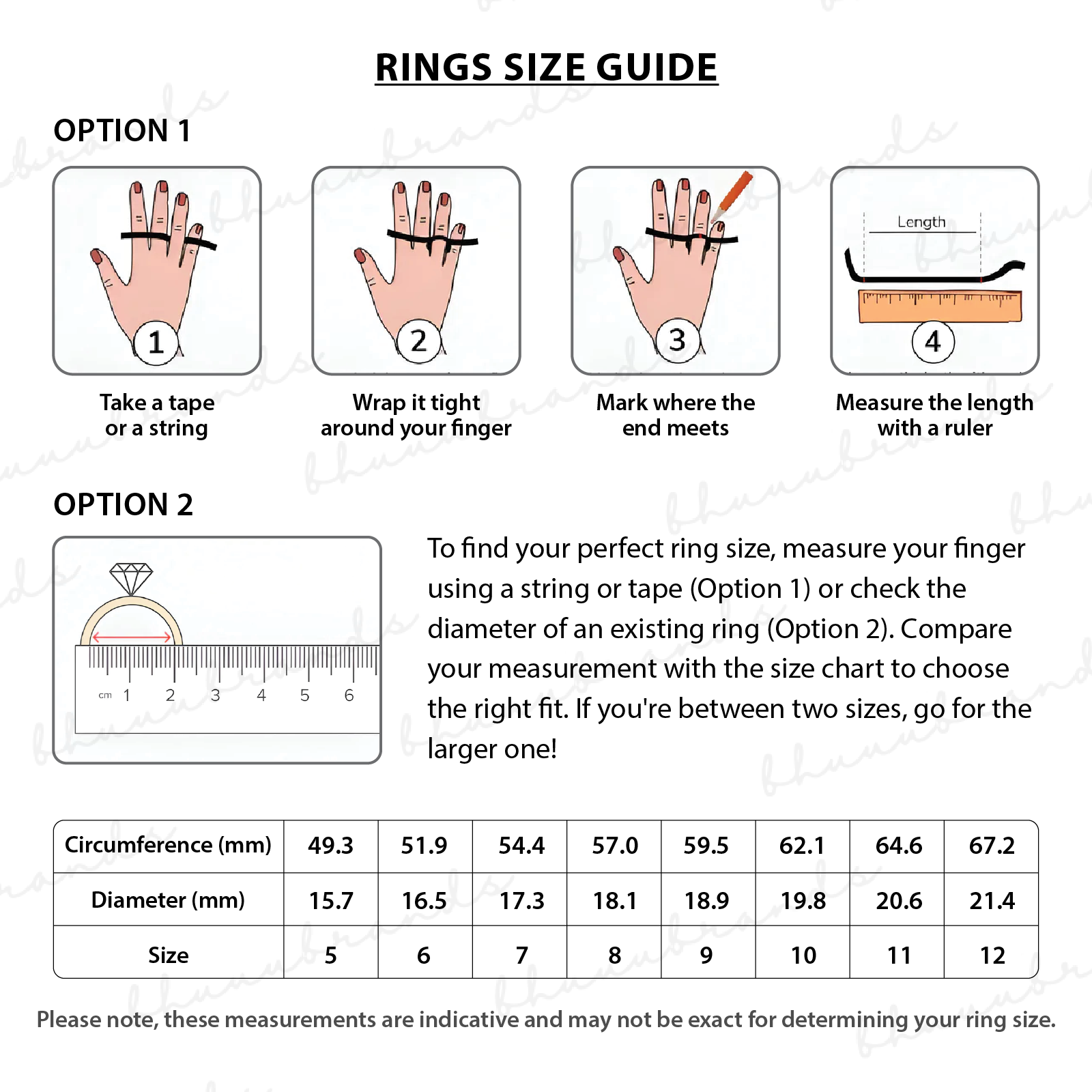 RINGS SIZE GUIDE

OPTION 1

1

Take a tape or a string

2

Wrap it tight around your finger

3

Mark where the end meets

Length

4

Measure the length with a ruler

OPTION 2

cm 1 2 3 4 5 6

To find your perfect ring size, measure your finger using a string or tape (Option 1) or check the diameter of an existing ring (Option 2). Compare your measurement with the size chart to choose the right fit. If you're between two sizes, go for the larger one!

| Circumference (mm) | 49.3 | 51.9 | 54.4 | 57.0 | 59.5 | 62.1 | 64.6 | 67.2 |
|---|---|---|---|---|---|---|---|---|
| Diameter (mm) | 15.7 | 16.5 | 17.3 | 18.1 | 18.9 | 19.8 | 20.6 | 21.4 |
| Size | 5 | 6 | 7 | 8 | 9 | 10 | 11 | 12 |

Please note, these measurements are indicative and may not be exact for determining your ring size.